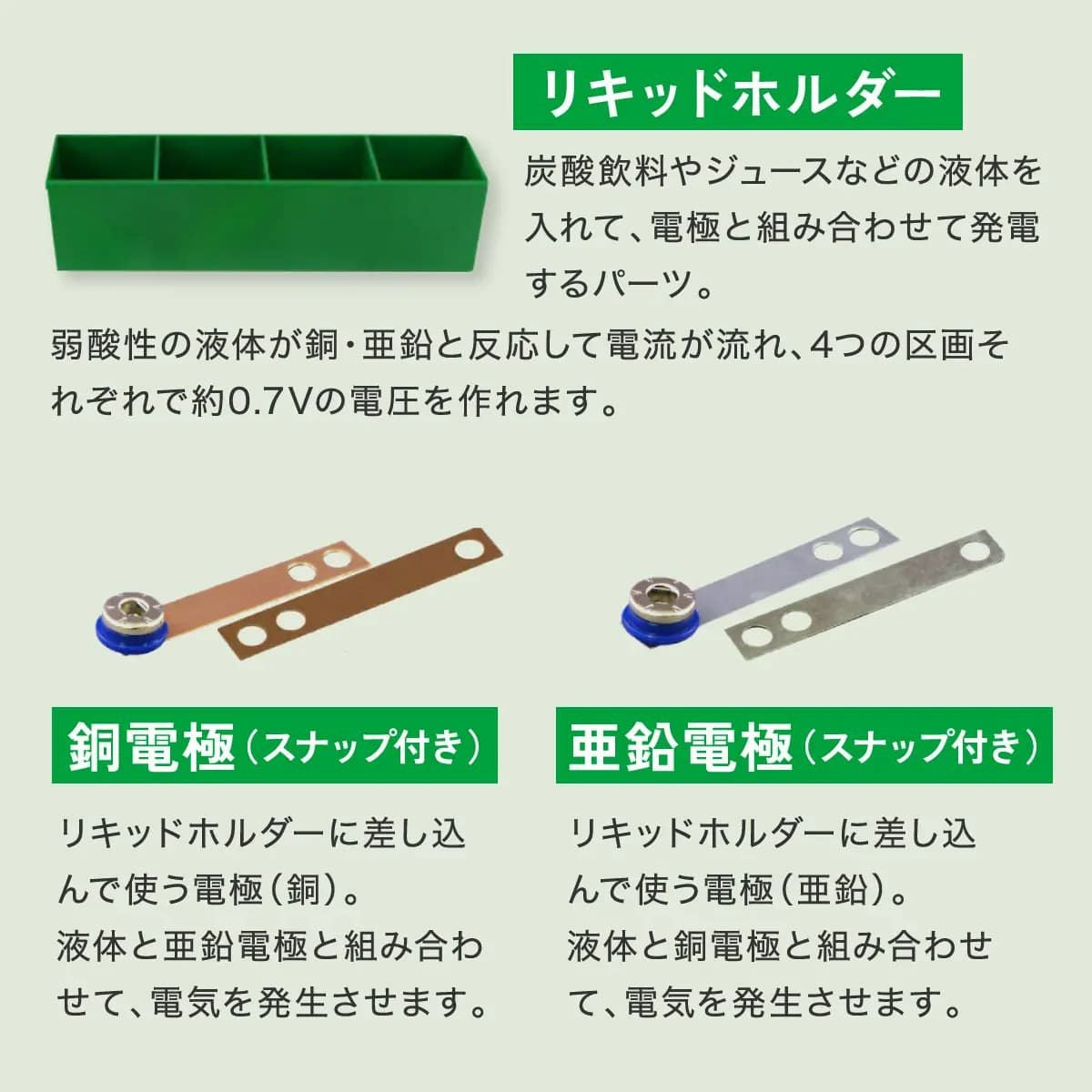 リキッドホルダー

炭酸飲料やジュースなどの液体を入れて、電極と組み合わせて発電するパーツ。

弱酸性の液体が銅・亜鉛と反応して電流が流れ、4つの区画それぞれで約0.7Vの電圧を作れます。

銅電極（スナップ付き）

リキッドホルダーに差し込んで使う電極（銅）。
液体と亜鉛電極と組み合わせて、電気を発生させます。

亜鉛電極（スナップ付き）

リキッドホルダーに差し込んで使う電極（亜鉛）。
液体と銅電極と組み合わせて、電気を発生させます。